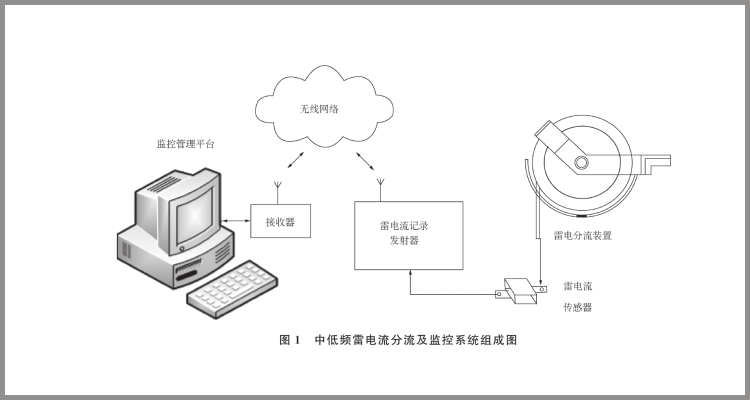 无线网络

监控管理平台

接收器

雷电流记录
发射器

雷电分流装置

雷电流
传感器

图 1 中低频雷电流分流及监控系统组成图